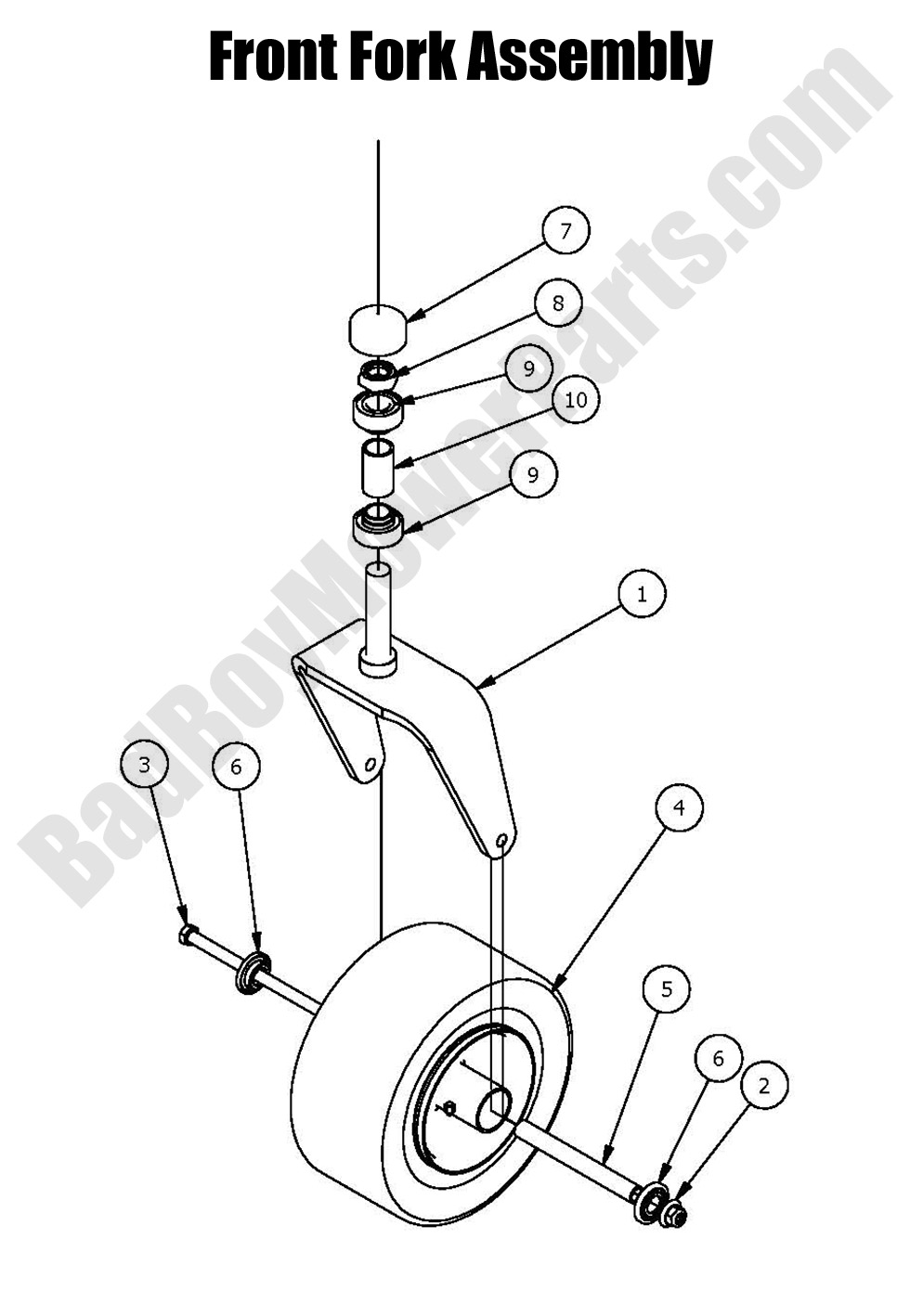 Front Fork Assembly

BadBoyMowerParts.com

7

8

9

10

9

1

3

6

4

5

6

2